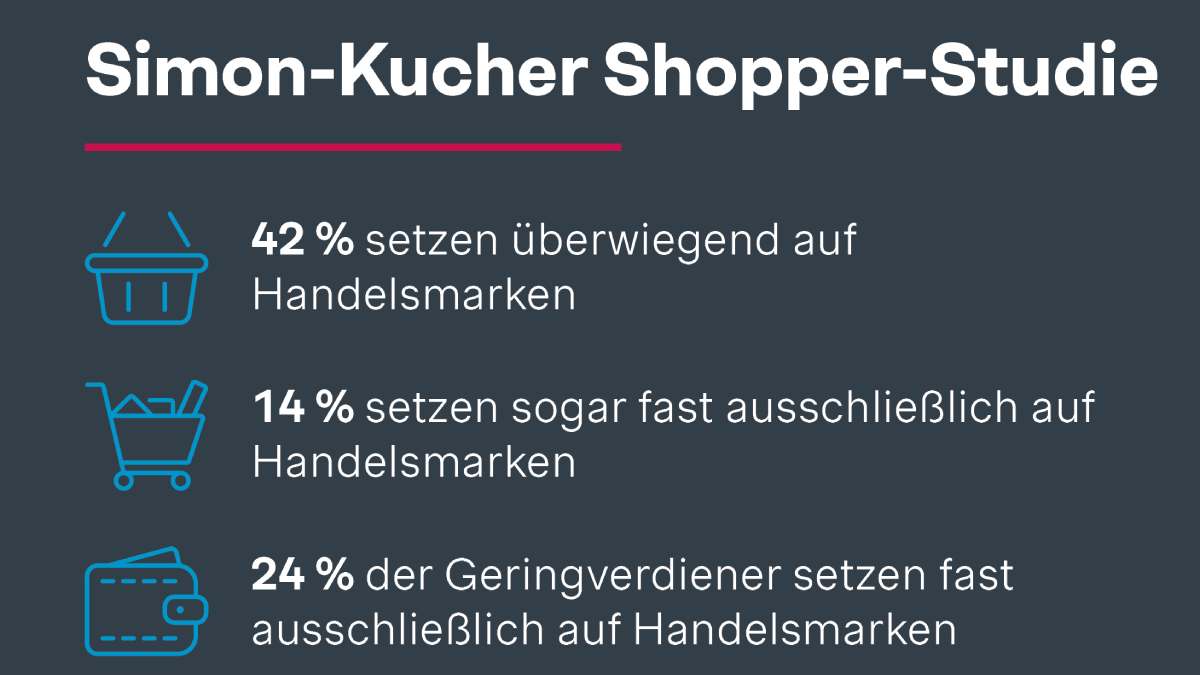 Simon-Kucher Shopper-Studie

42 % setzen überwiegend auf Handelsmarken

14 % setzen sogar fast ausschließlich auf Handelsmarken

24 % der Geringverdiener setzen fast ausschließlich auf Handelsmarken